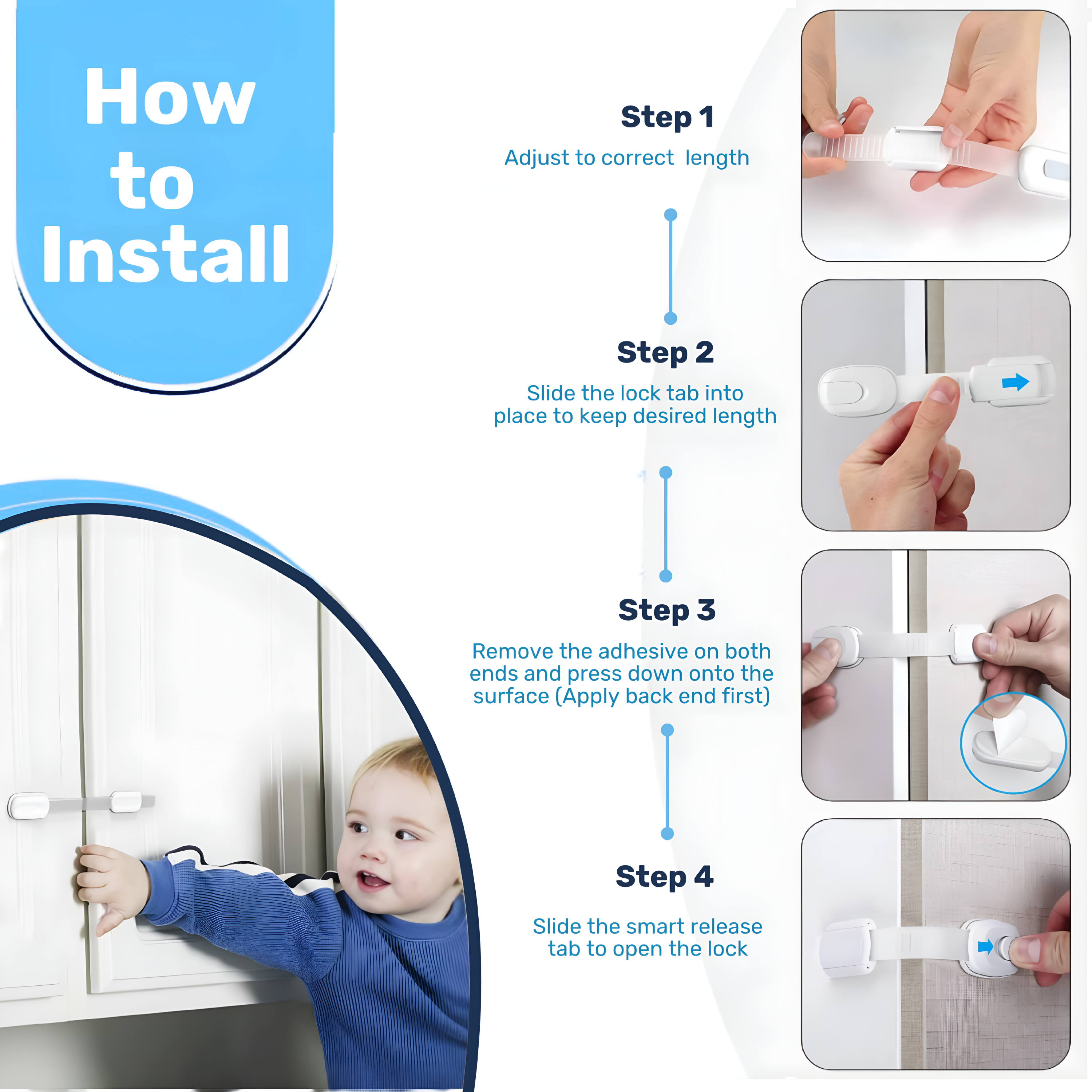 How to Install

Step 1

Adjust to correct  length

Step 2

Slide the lock tab into place to keep desired length

Step 3

Remove the adhesive on both ends and press down onto the surface (Apply back end first)

Step 4

Slide the smart release tab to open the lock