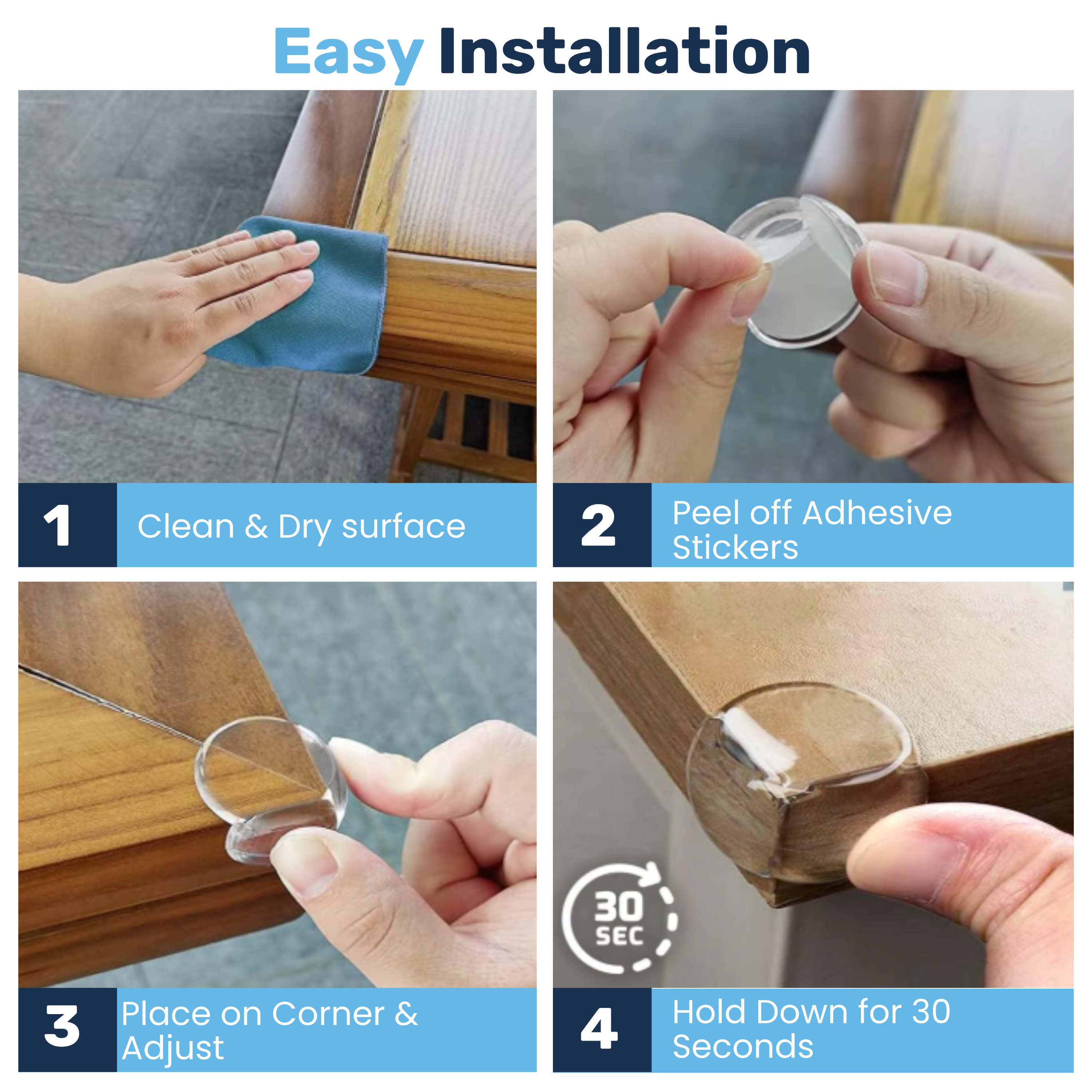 Easy Installation

1 Clean & Dry surface

2 Peel off Adhesive Stickers

3 Place on Corner & Adjust

30 SEC

4 Hold Down for 30 Seconds