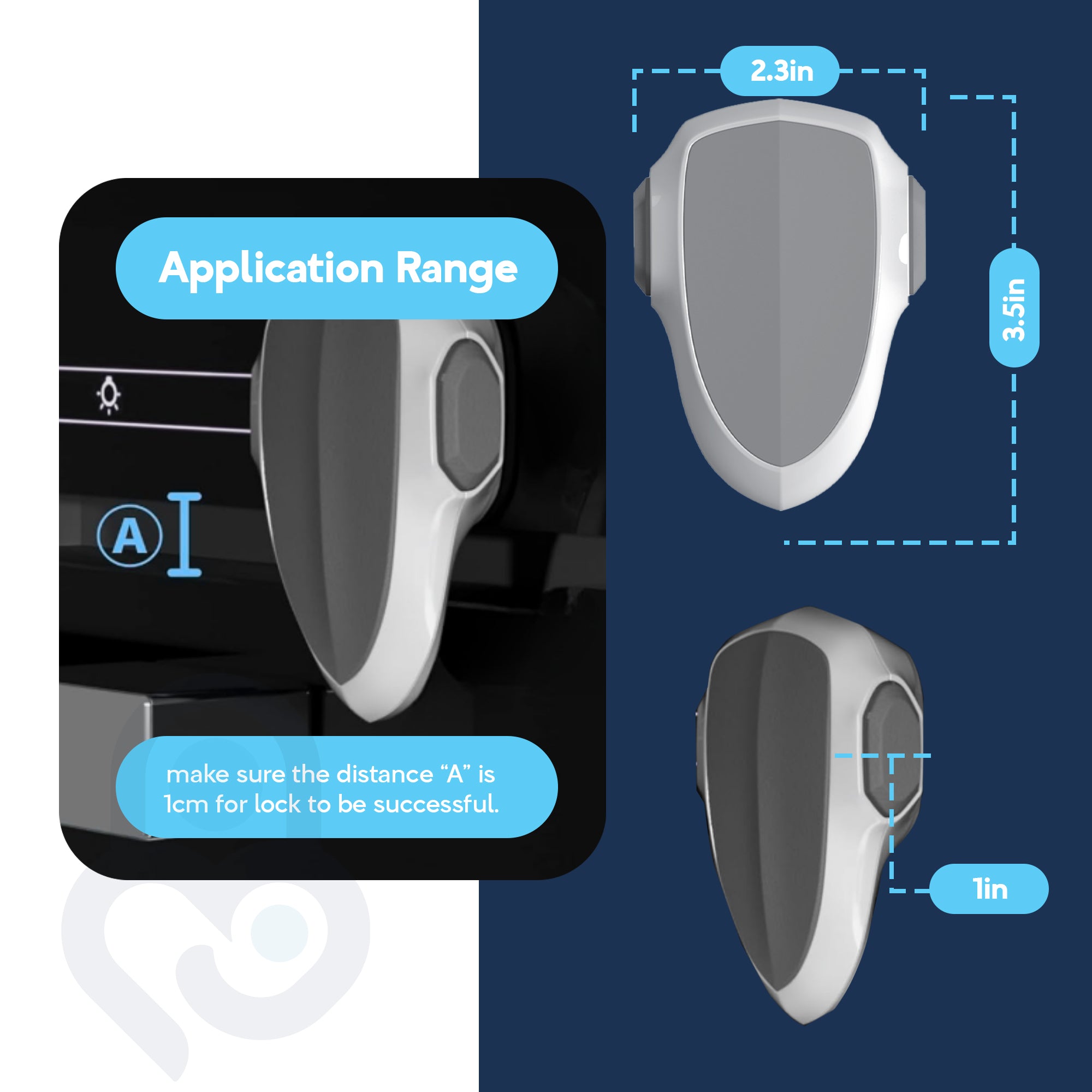 Application Range

A

make sure the distance “A” is 1cm for lock to be successful.

2.3in

3.5in

1in