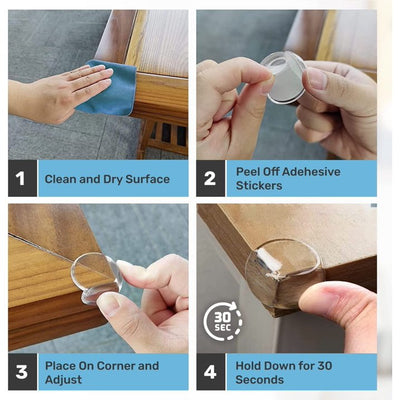 1 Clean and Dry Surface

2 Peel Off Adehesive Stickers

3 Place On Corner and Adjust

30 SEC

4 Hold Down for 30 Seconds