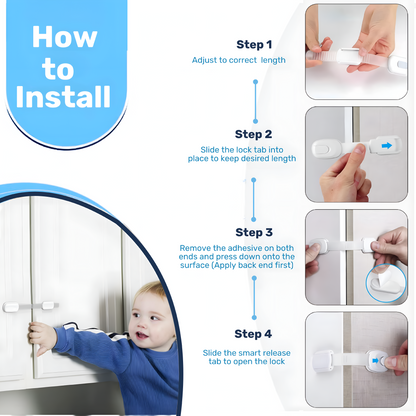 How to Install

Step 1

Adjust to correct length

Step 2

Slide the lock tab into place to keep desired length

Step 3

Remove the adhesive on both ends and press down onto the surface (Apply back end first)

Step 4

Slide the smart release tab to open the lock