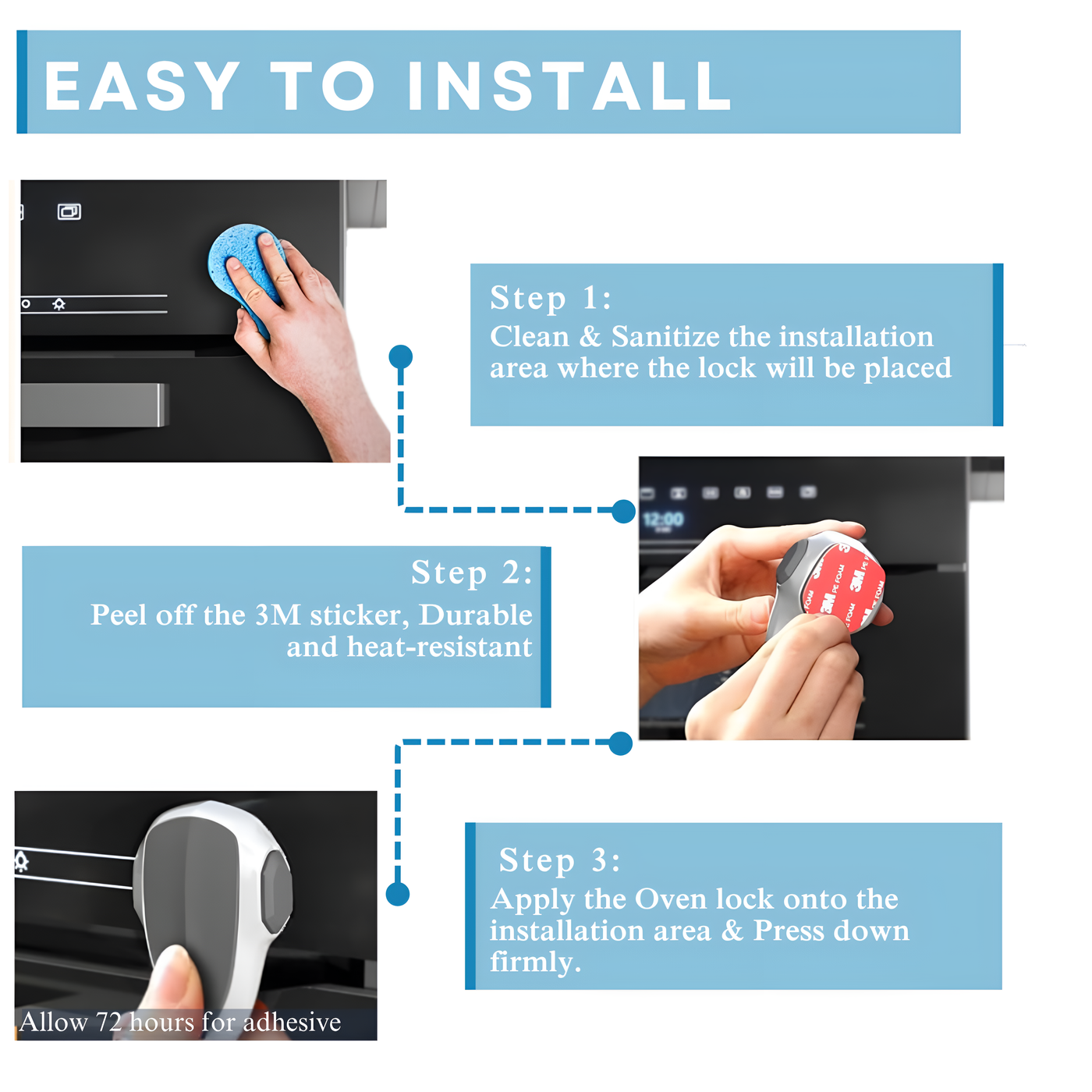 EASY TO INSTALL

Step 1:
Clean & Sanitize the installation area where the lock will be placed

12:00

3M PE FOAM

Step 2:
Peel off the 3M sticker, Durable and heat-resistant

Step 3:
Apply the Oven lock onto the installation area & Press down firmly.

Allow 72 hours for adhesive