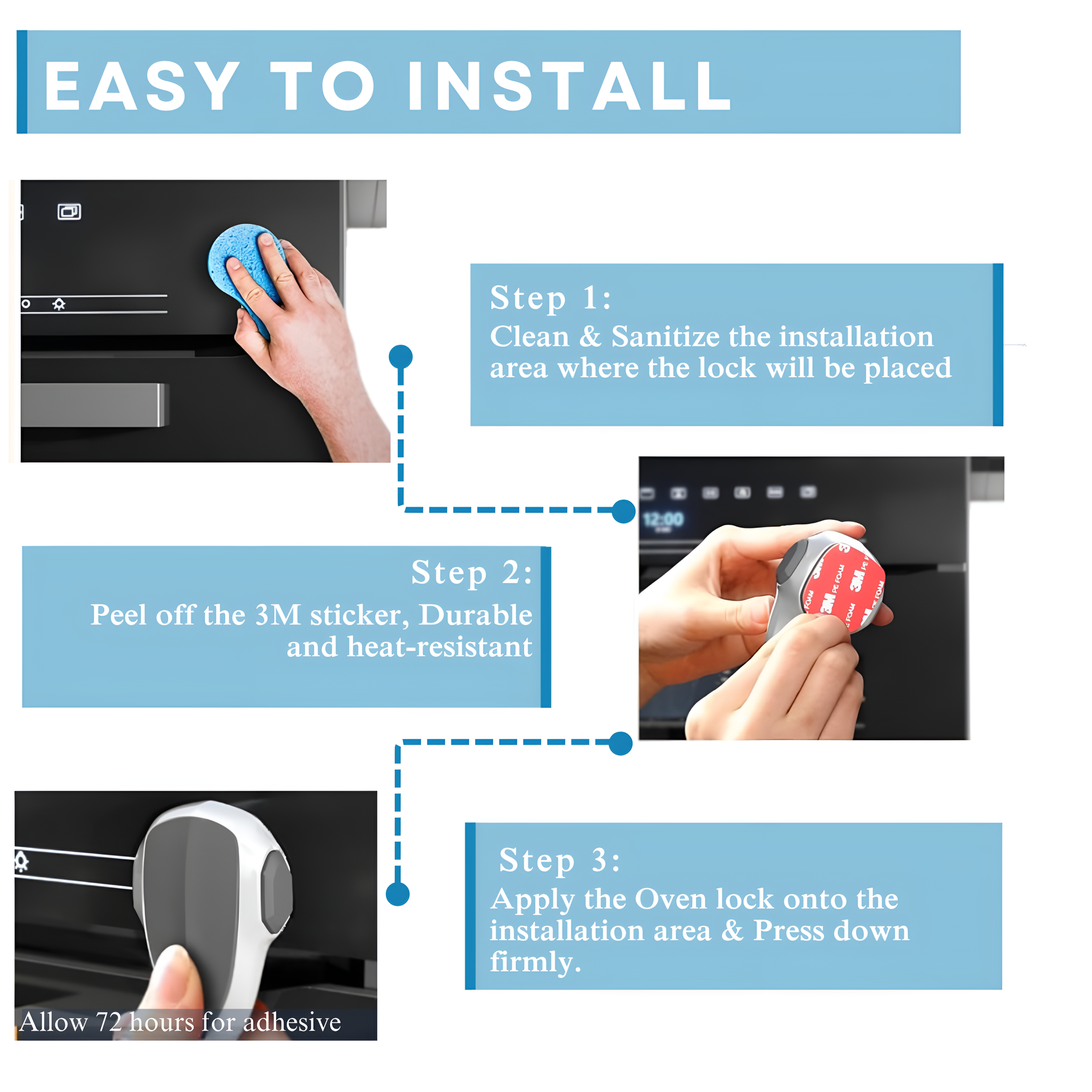 EASY TO INSTALL

Step 1:
Clean & Sanitize the installation area where the lock will be placed

12:00

3M PE FOAM

Step 2:
Peel off the 3M sticker, Durable and heat-resistant

Step 3:
Apply the Oven lock onto the installation area & Press down firmly.

Allow 72 hours for adhesive