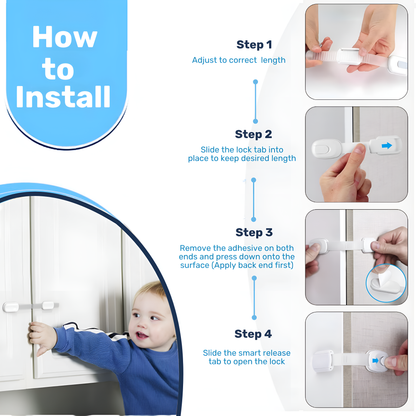 How to Install

Step 1
Adjust to correct length

Step 2
Slide the lock tab into place to keep desired length

Step 3
Remove the adhesive on both ends and press down onto the surface (Apply back end first)

Step 4
Slide the smart release tab to open the lock