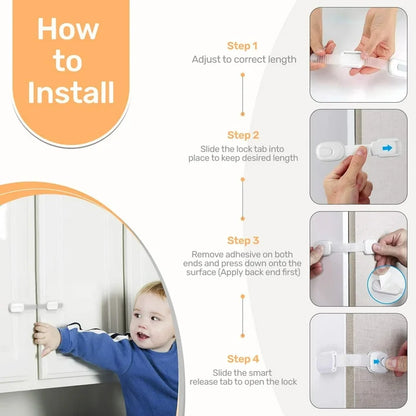 How to Install

Step 1
Adjust to correct length

Step 2
Slide the lock tab into place to keep desired length

Step 3
Remove adhesive on both ends and press down onto the surface (Apply back end first)

Step 4
Slide the smart release tab to open the lock