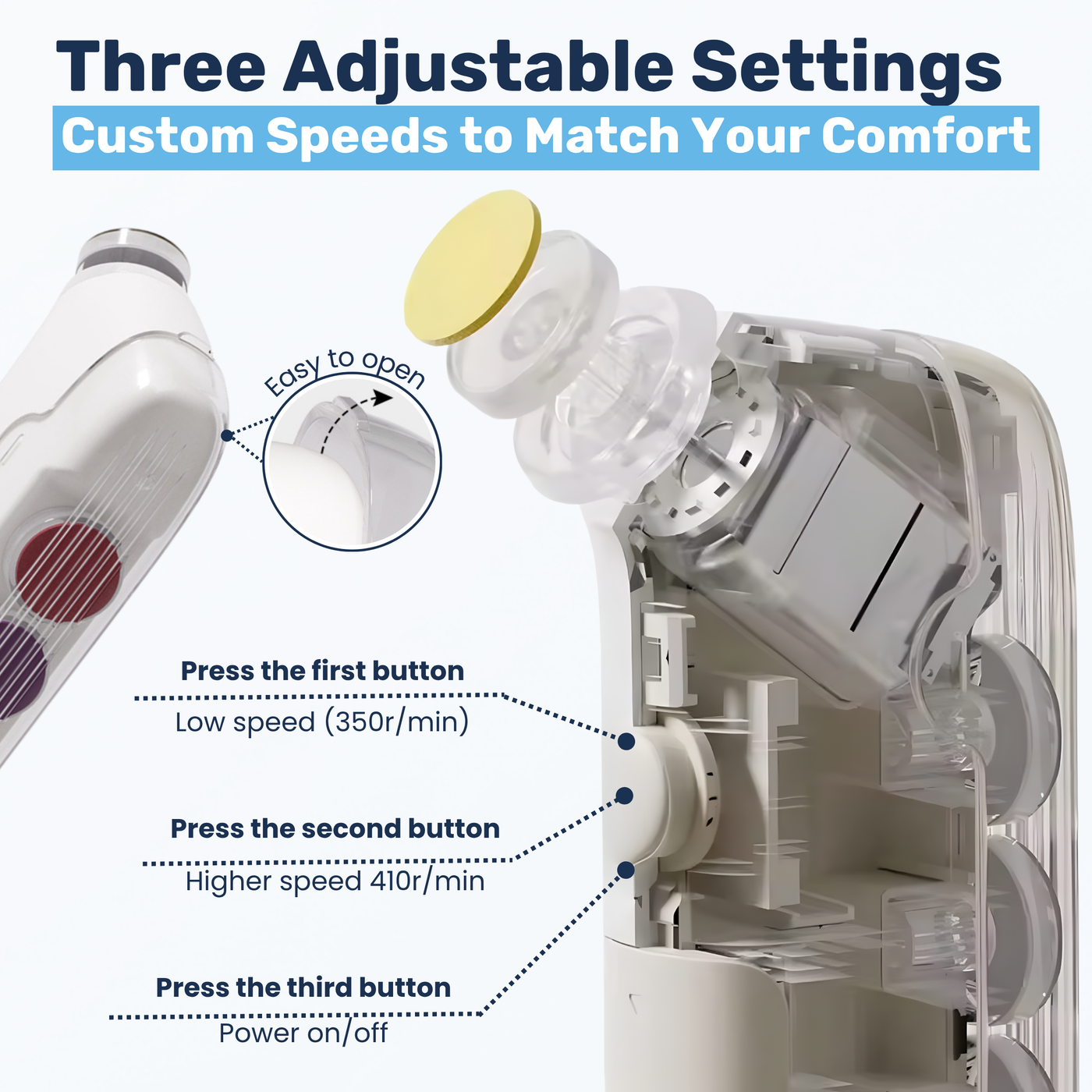 Three Adjustable Settings
Custom Speeds to Match Your Comfort

Easy to open

Press the first button
Low speed (350r/min)

Press the second button
Higher speed 410r/min

Press the third button
Power on/off