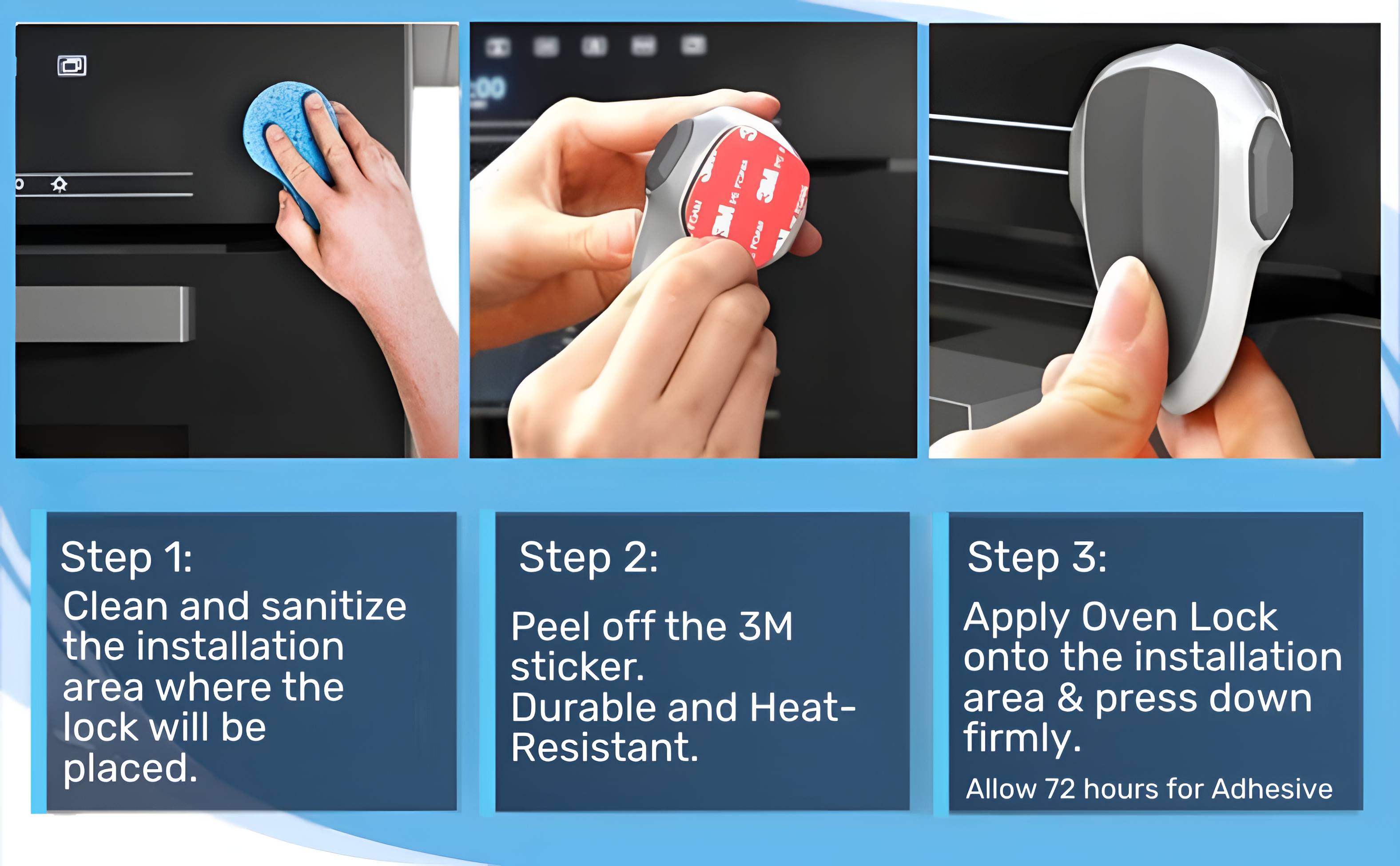 Step 1:
Clean and sanitize the installation area where the lock will be placed.

Step 2:
Peel off the 3M sticker.
Durable and Heat-Resistant.

Step 3:
Apply Oven Lock onto the installation area & press down firmly.
Allow 72 hours for Adhesive