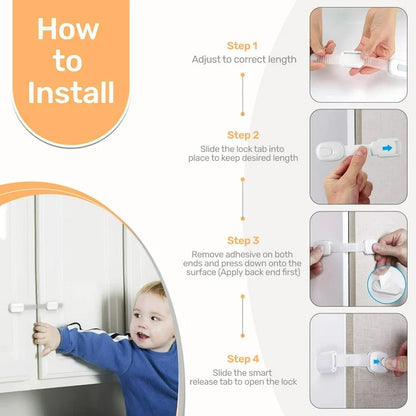 How to Install

Step 1
Adjust to correct length

Step 2
Slide the lock tab into place to keep desired length

Step 3
Remove adhesive on both ends and press down onto the surface (Apply back end first)

Step 4
Slide the smart release tab to open the lock