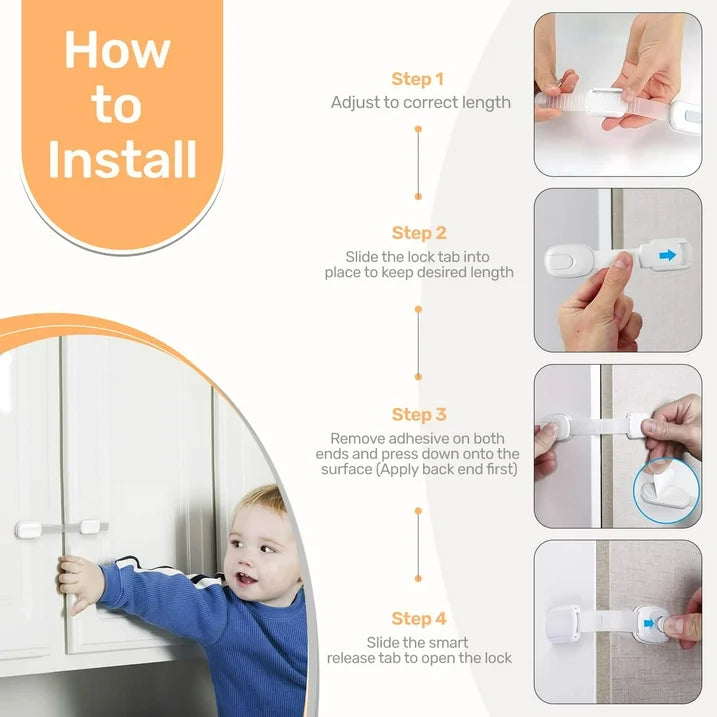 How to Install

Step 1
Adjust to correct length

Step 2
Slide the lock tab into place to keep desired length

Step 3
Remove adhesive on both ends and press down onto the surface (Apply back end first)

Step 4
Slide the smart release tab to open the lock