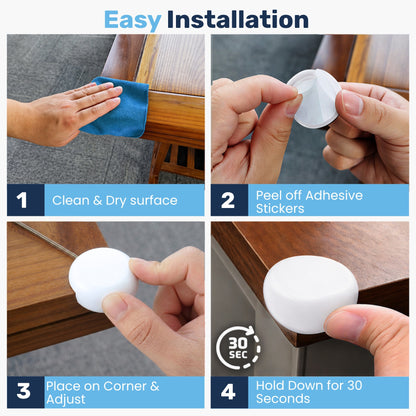 Easy Installation

1 Clean & Dry surface

2 Peel off Adhesive Stickers

3 Place on Corner & Adjust

30 SEC

4 Hold Down for 30 Seconds