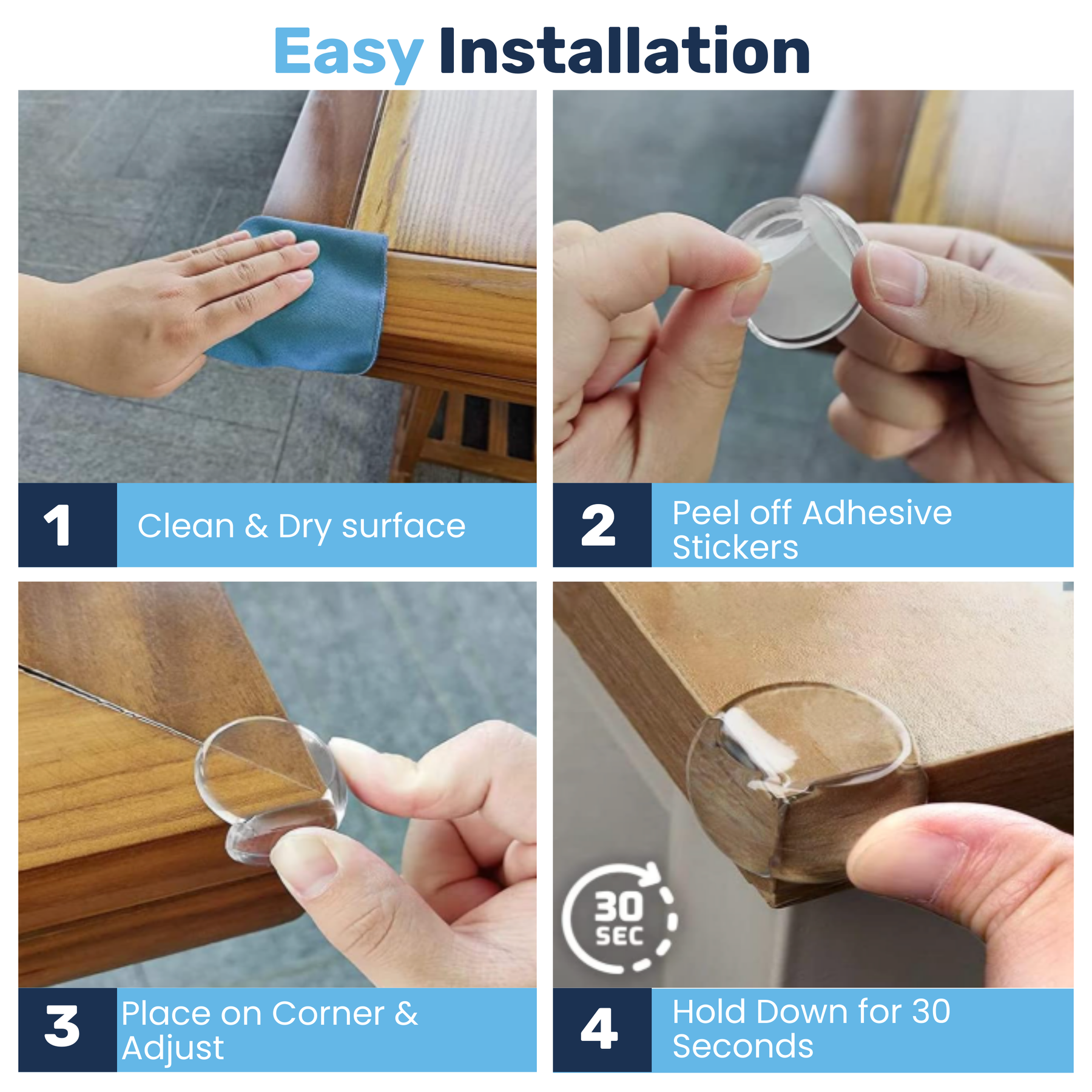 Easy Installation

1 Clean & Dry surface

2 Peel off Adhesive Stickers

3 Place on Corner & Adjust

30 SEC

4 Hold Down for 30 Seconds