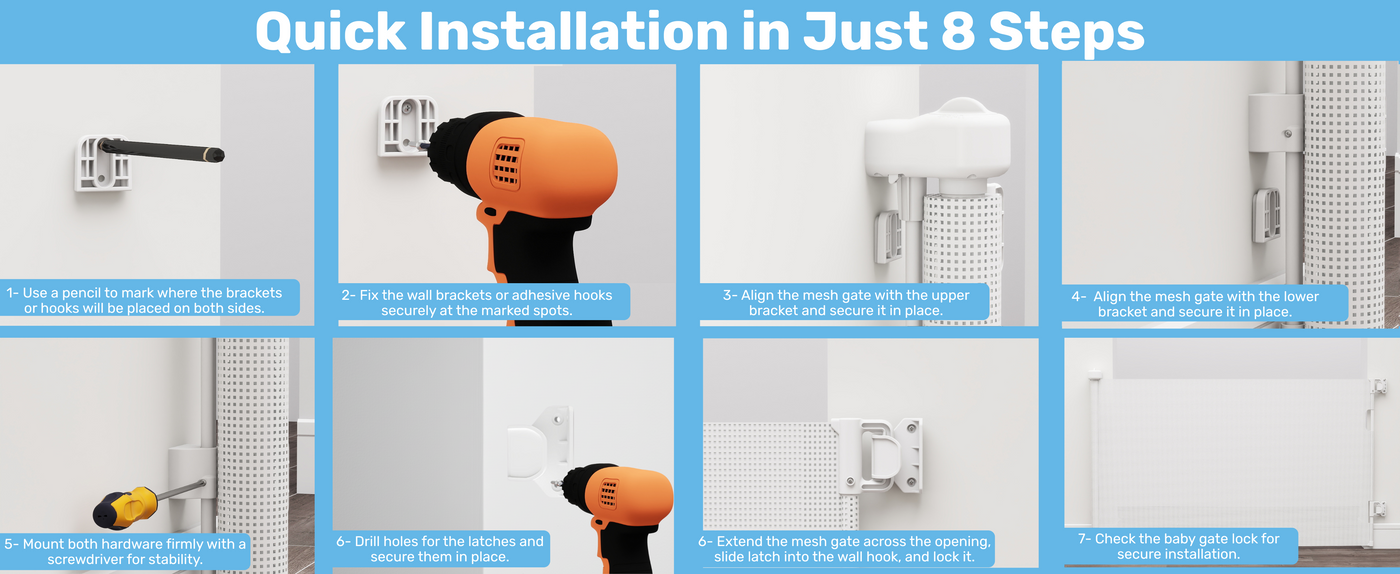 Quick Installation in Just 8 Steps

1- Use a pencil to mark where the brackets or hooks will be placed on both sides.

2- Fix the wall brackets or adhesive hooks securely at the marked spots.

3- Align the mesh gate with the upper bracket and secure it in place.

4- Align the mesh gate with the lower bracket and secure it in place.

5- Mount both hardware firmly with a screwdriver for stability.

6- Drill holes for the latches and secure them in place.

6- Extend the mesh gate across the opening, slide latch into the wall hook, and lock it.

7- Check the baby gate lock for secure installation.