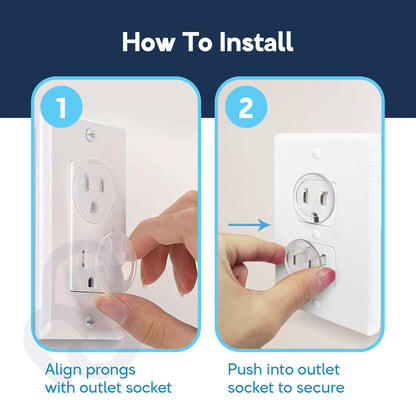 How To Install

1

Align prongs with outlet socket

2

Push into outlet socket to secure